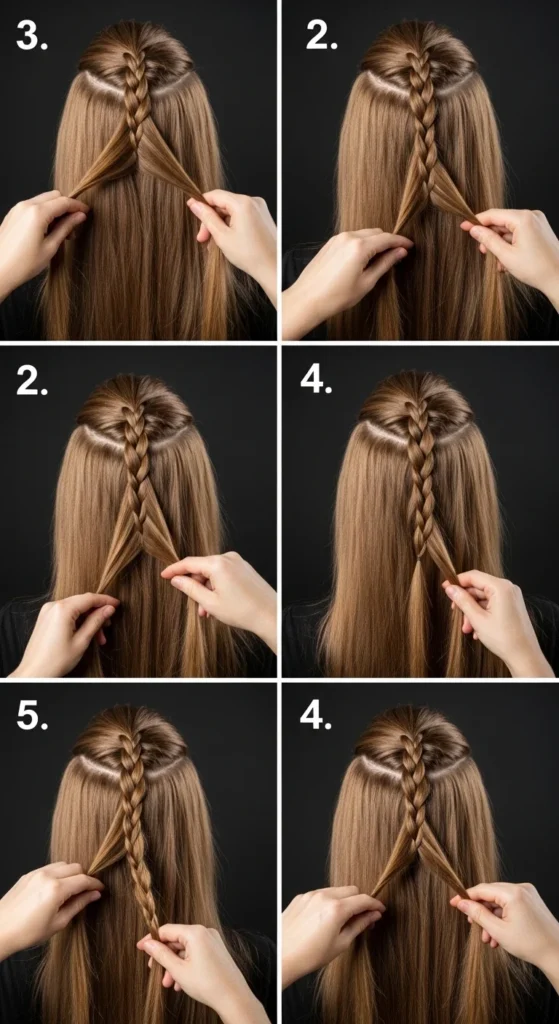 3.

2.

2.

4.

5.

4.